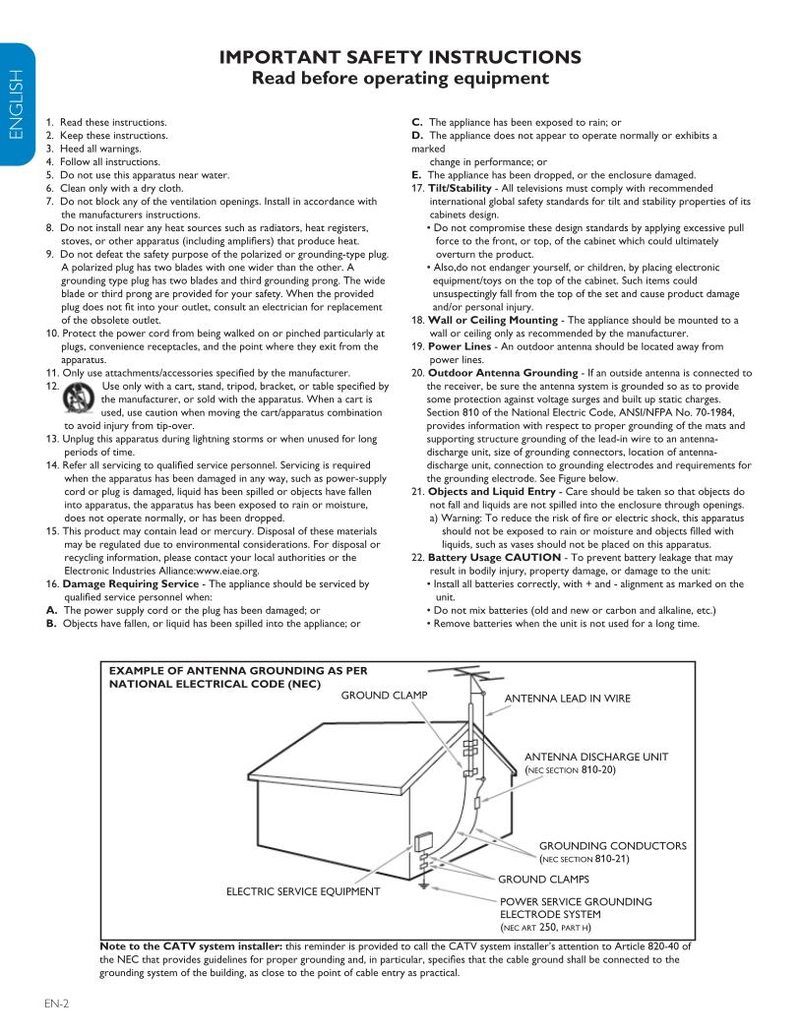 ENGLISH

IMPORTANT SAFETY INSTRUCTIONS
Read before operating equipment

1. Read these instructions.
2. Keep these instructions.
3. Heed all warnings.
4. Follow all instructions.
5. Do not use this apparatus near water.
6. Clean only with a dry cloth.
7. Do not block any of the ventilation openings. Install in accordance with the manufacturers instructions.
8. Do not install near any heat sources such as radiators, heat registers, stoves, or other apparatus (including amplifiers) that produce heat.
9. Do not defeat the safety purpose of the polarized or grounding-type plug. A polarized plug has two blades with one wider than the other. A grounding type plug has two blades and third grounding prong. The wide blade or third prong are provided for your safety. When the provided plug does not fit into your outlet, consult an electrician for replacement of the obsolete outlet.
10. Protect the power cord from being walked on or pinched particularly at plugs, convenience receptacles, and the point where they exit from the apparatus.
11. Only use attachments/accessories specified by the manufacturer.
12. Use only with a cart, stand, tripod, bracket, or table specified by the manufacturer, or sold with the apparatus. When a cart is used, use caution when moving the cart/apparatus combination to avoid injury from tip-over.
13. Unplug this apparatus during lightning storms or when unused for long periods of time.
14. Refer all servicing to qualified service personnel. Servicing is required when the apparatus has been damaged in any way, such as power-supply cord or plug is damaged, liquid has been spilled or objects have fallen into apparatus, the apparatus has been exposed to rain or moisture, does not operate normally, or has been dropped.
15. This product may contain lead or mercury. Disposal of these materials may be regulated due to environmental considerations. For disposal or recycling information, please contact your local authorities or the Electronic Industries Alliance:www.eiae.org.
16. Damage Requiring Service - The appliance should be serviced by qualified service personnel when:
A. The power supply cord or the plug has been damaged; or
B. Objects have fallen, or liquid has been spilled into the appliance; or
C. The appliance has been exposed to rain; or
D. The appliance does not appear to operate normally or exhibits a marked
change in performance; or
E. The appliance has been dropped, or the enclosure damaged.
17. Tilt/Stability - All televisions must comply with recommended international global safety standards for tilt and stability properties of its cabinets design.
• Do not compromise these design standards by applying excessive pull force to the front, or top, of the cabinet which could ultimately overturn the product.
• Also,do not endanger yourself, or children, by placing electronic equipment/toys on the top of the cabinet. Such items could unsuspectingly fall from the top of the set and cause product damage and/or personal injury.
18. Wall or Ceiling Mounting - The appliance should be mounted to a wall or ceiling only as recommended by the manufacturer.
19. Power Lines - An outdoor antenna should be located away from power lines.
20. Outdoor Antenna Grounding - If an outside antenna is connected to the receiver, be sure the antenna system is grounded so as to provide some protection against voltage surges and built up static charges. Section 810 of the National Electric Code, ANSI/NFPA No. 70-1984, provides information with respect to proper grounding of the mats and supporting structure grounding of the lead-in wire to an antenna-discharge unit, size of grounding connectors, location of antenna-discharge unit, connection to grounding electrodes and requirements for the grounding electrode. See Figure below.
21. Objects and Liquid Entry - Care should be taken so that objects do not fall and liquids are not spilled into the enclosure through openings.
a) Warning: To reduce the risk of fire or electric shock, this apparatus should not be exposed to rain or moisture and objects filled with liquids, such as vases should not be placed on this apparatus.
22. Battery Usage CAUTION - To prevent battery leakage that may result in bodily injury, property damage, or damage to the unit:
• Install all batteries correctly, with + and - alignment as marked on the unit.
• Do not mix batteries (old and new or carbon and alkaline, etc.)
• Remove batteries when the unit is not used for a long time.

EXAMPLE OF ANTENNA GROUNDING AS PER NATIONAL ELECTRICAL CODE (NEC)
GROUND CLAMP
ANTENNA LEAD IN WIRE
ANTENNA DISCHARGE UNIT (NEC SECTION 810-20)
GROUNDING CONDUCTORS (NEC SECTION 810-21)
GROUND CLAMPS
ELECTRIC SERVICE EQUIPMENT
POWER SERVICE GROUNDING ELECTRODE SYSTEM (NEC ART 250, PART H)

Note to the CATV system installer: this reminder is provided to call the CATV system installer's attention to Article 820-40 of the NEC that provides guidelines for proper grounding and, in particular, specifies that the cable ground shall be connected to the grounding system of the building, as close to the point of cable entry as practical.

EN-2